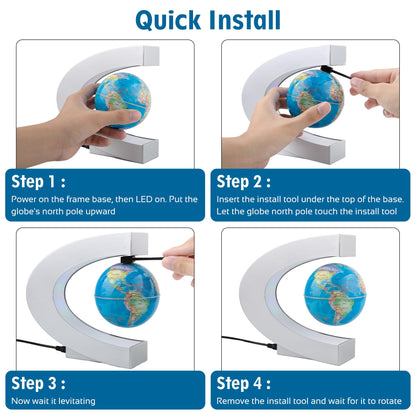 Quick Install

Step 1 :
Power on the frame base, then LED on. Put the globe's north pole upward

Step 2 :
Insert the install tool under the top of the base. Let the globe north pole touch the install tool

Step 3 :
Now wait it levitating

Step 4 :
Remove the install tool and wait for it to rotate